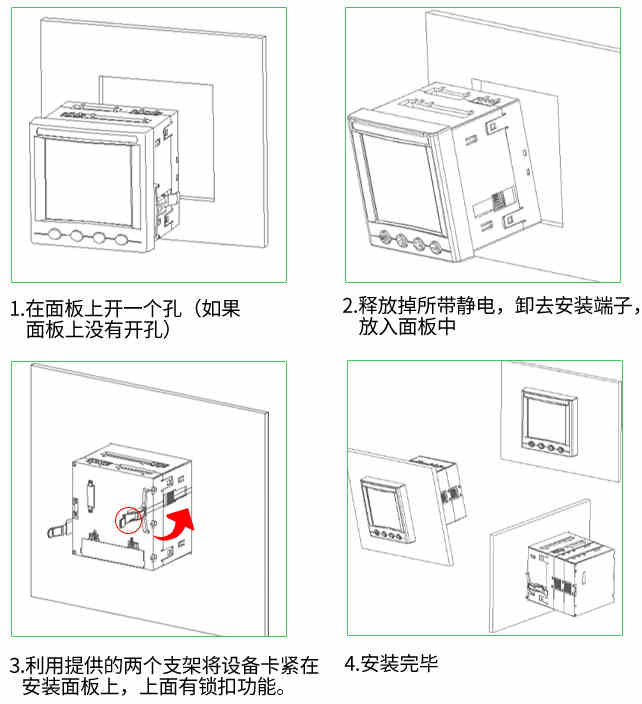 1.在面板上开一个孔（如果面板上没有开孔）

2.释放掉所带静电，卸去安装端子，放入面板中

3.利用提供的两个支架将设备卡紧在安装面板上，上面有锁扣功能。

4.安装完毕